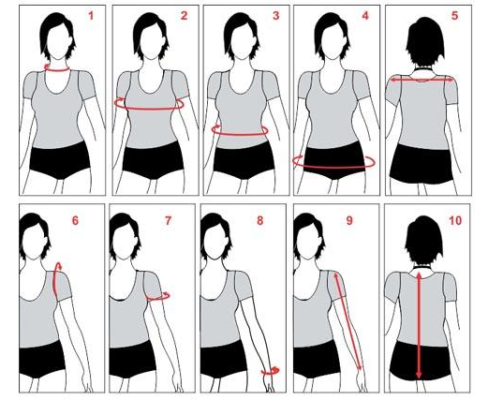 1

2

3

4

5

6

7

8

9

10